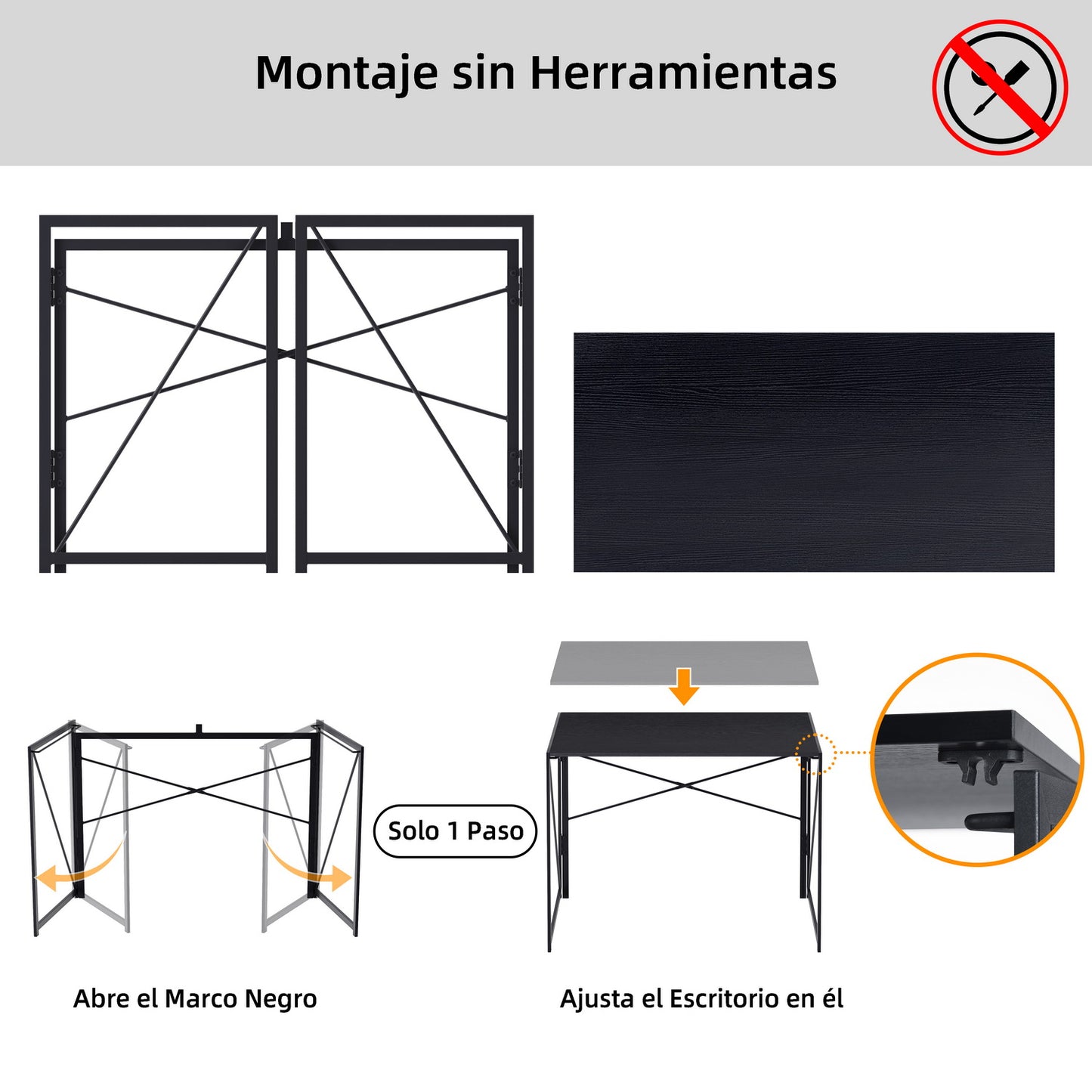 Montaje sin Herramientas

Solo 1 Paso

Abre el Marco Negro

Ajusta el Escritorio en él