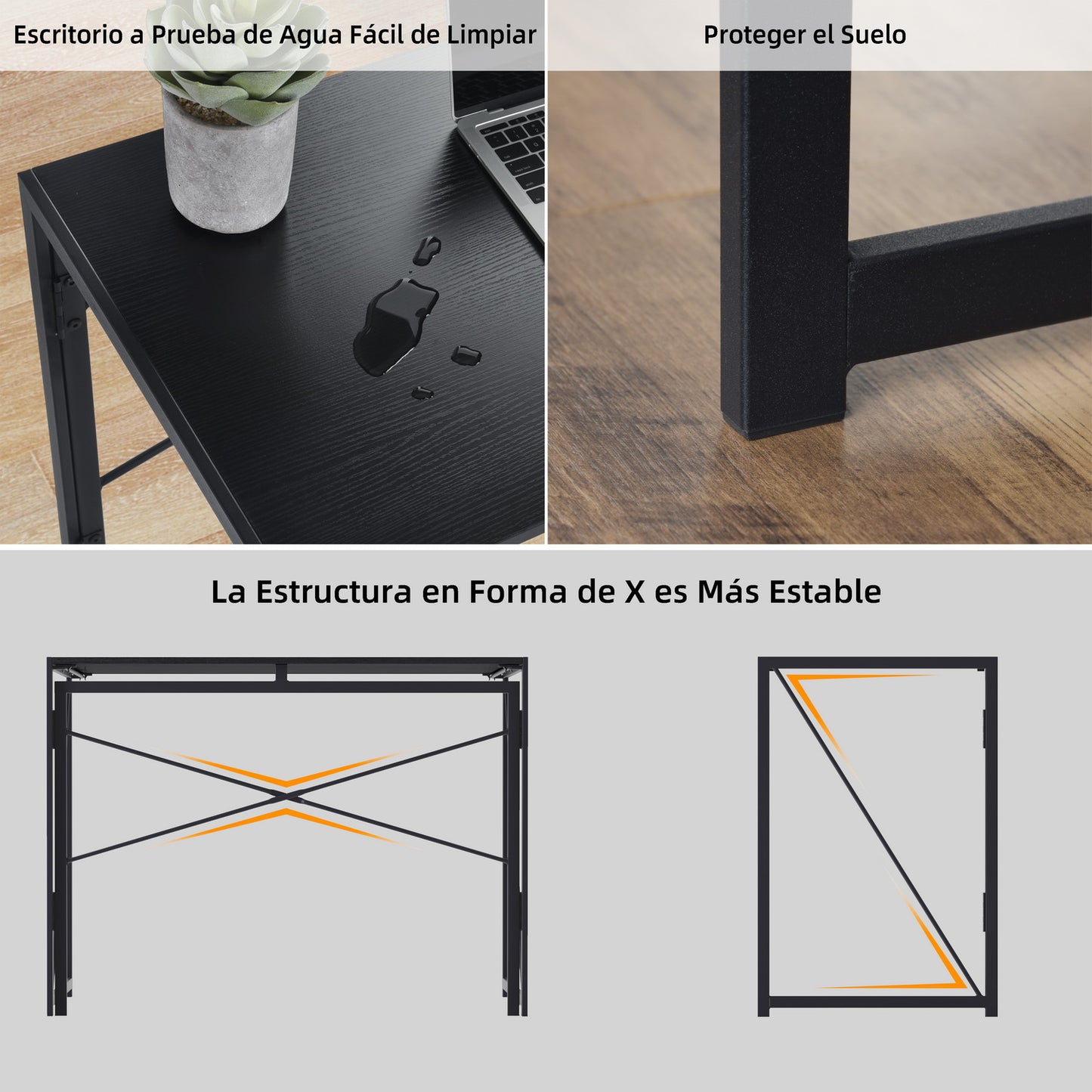 Escritorio a Prueba de Agua Fácil de Limpiar

Proteger el Suelo

La Estructura en Forma de X es Más Estable