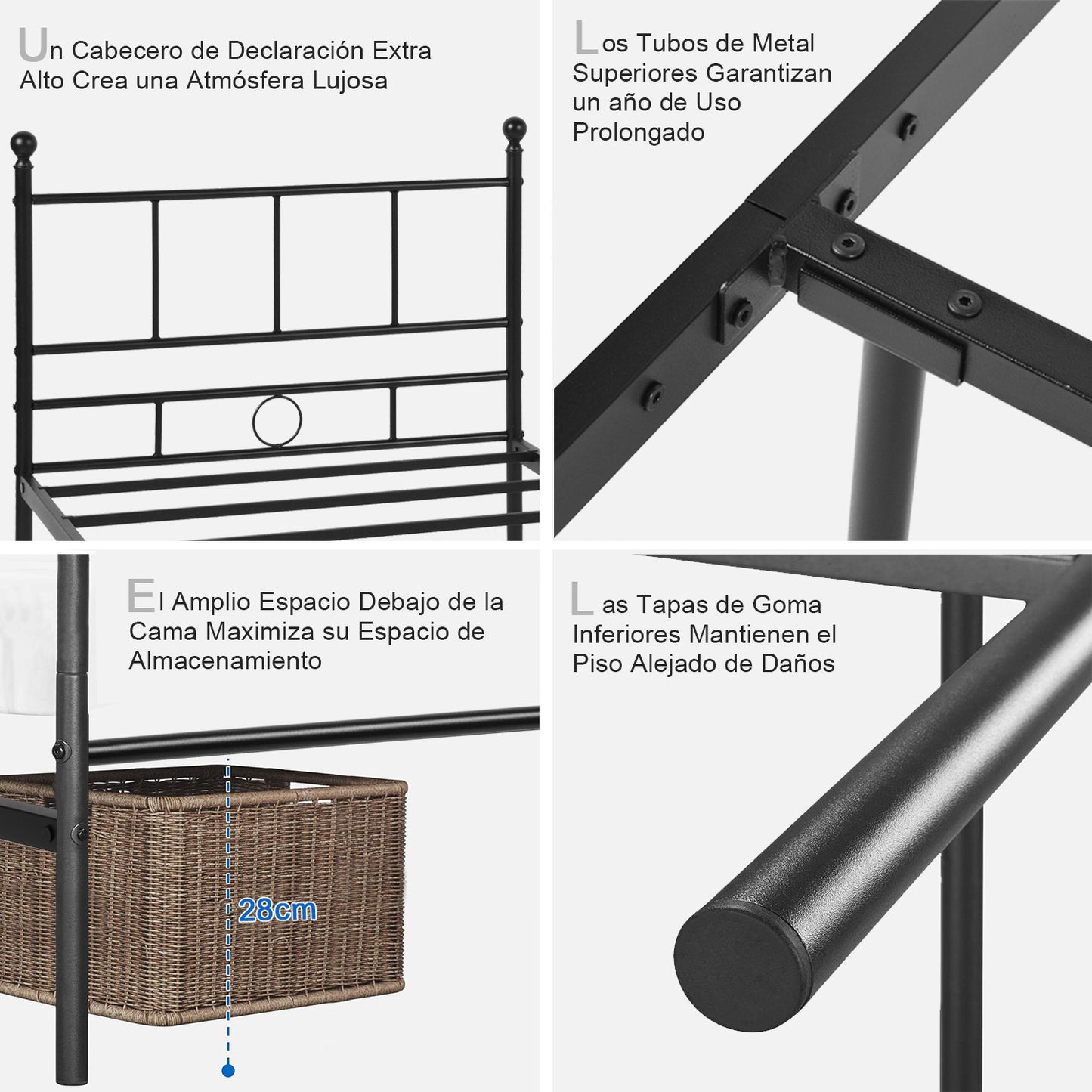 Un Cabecero de Declaración Extra Alto Crea una Atmósfera Lujosa

Los Tubos de Metal Superiores Garantizan un año de Uso Prolongado

El Amplio Espacio Debajo de la Cama Maximiza su Espacio de Almacenamiento

28cm

Las Tapas de Goma Inferiores Mantienen el Piso Alejado de Daños