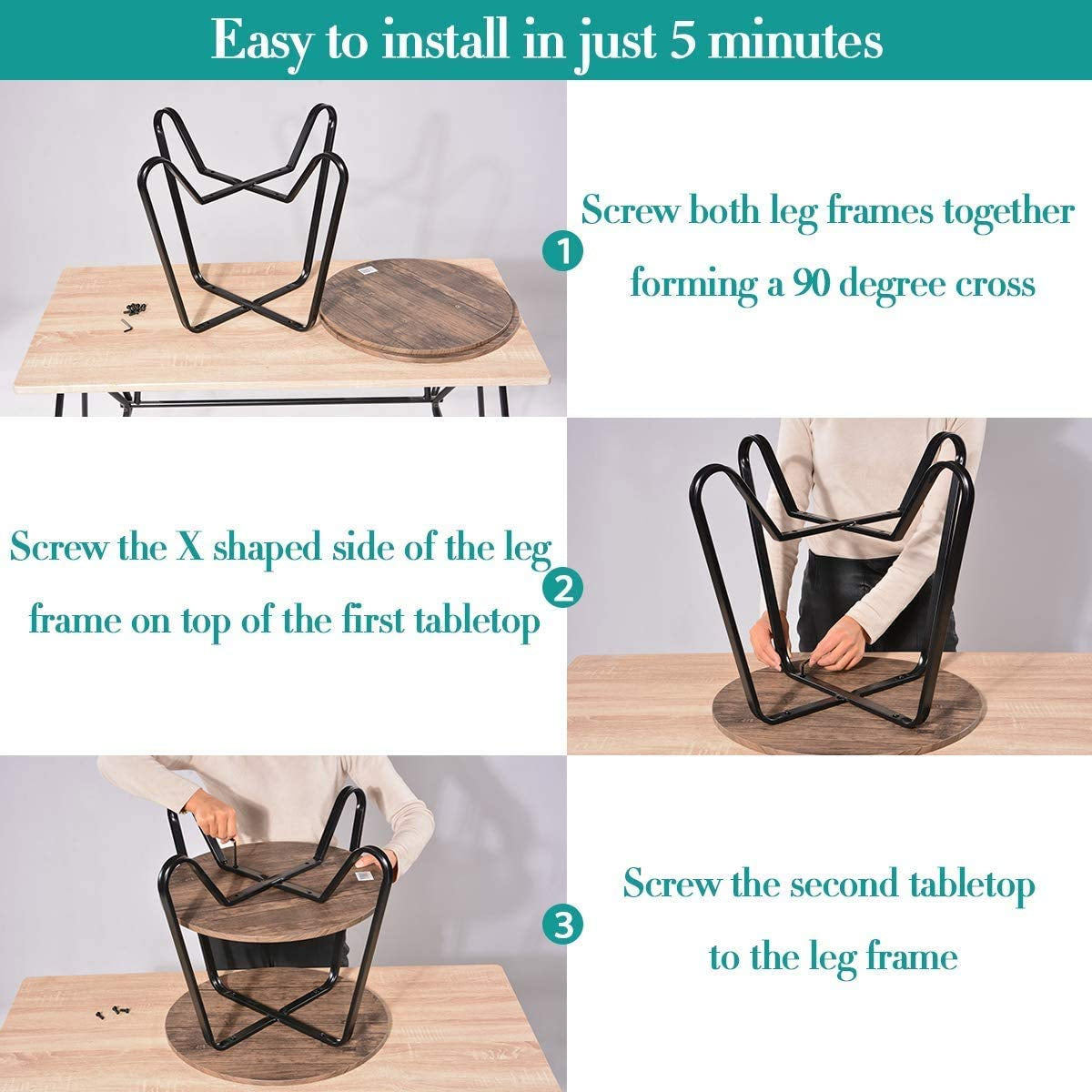 Easy to install in just 5 minutes

1

Screw both leg frames together forming a 90 degree cross

Screw the X shaped side of the leg frame on top of the first tabletop

2

3

Screw the second tabletop to the leg frame