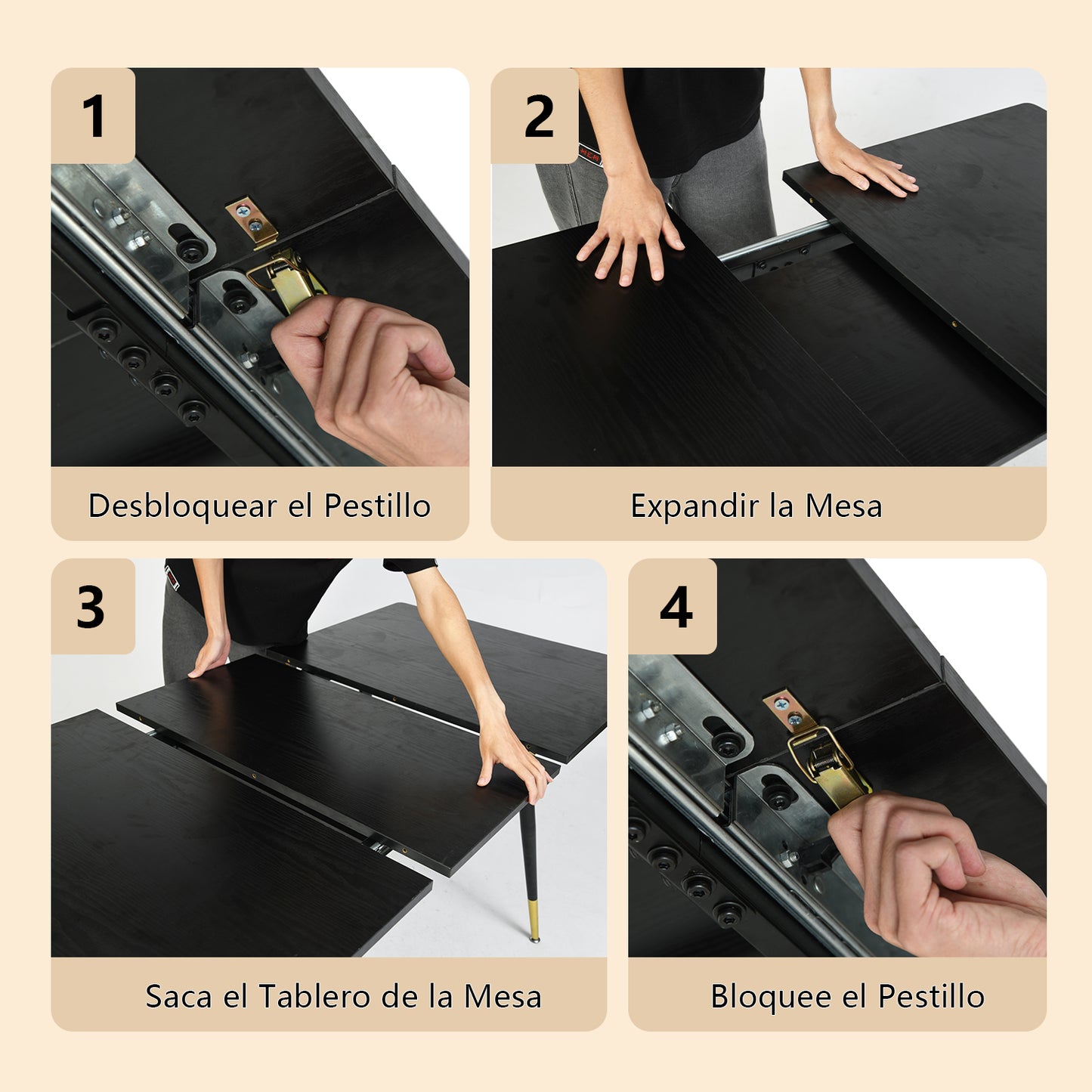 1

Desbloquear el Pestillo

2

Expandir la Mesa

3

Saca el Tablero de la Mesa

4

Bloquee el Pestillo